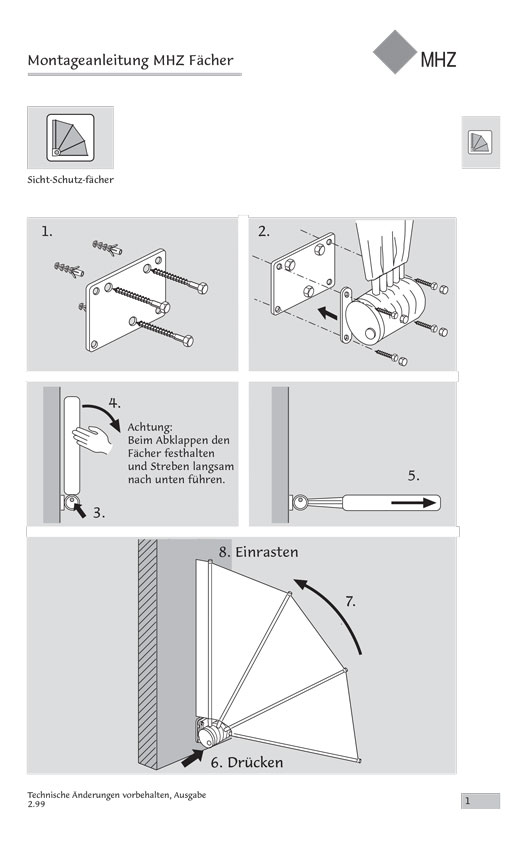 Montageanleitung MHZ Fächer

MHZ

Sicht-Schutz-fächer

1.

2.

4.

Achtung:
Beim Abklappen den Fächer festhalten und Streben langsam nach unten führen.

3.

5.

8. Einrasten

7.

6. Drücken

Technische Änderungen vorbehalten, Ausgabe 2.99

1